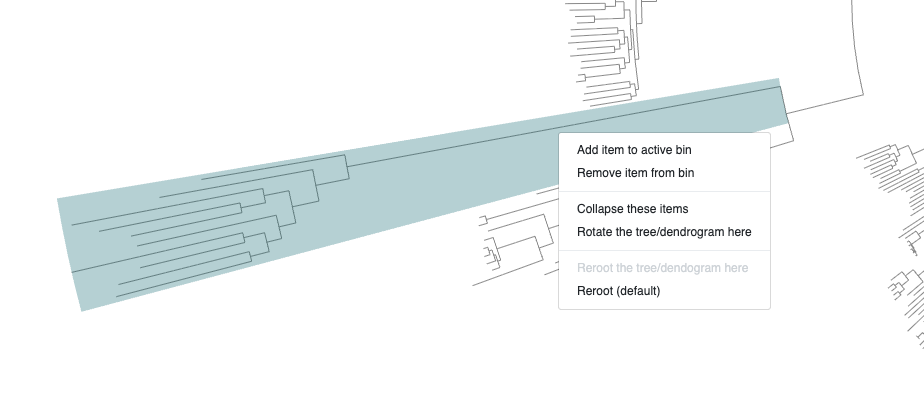 Add item to active bin
Remove item from bin

Collapse these items
Rotate the tree/dendrogram here

Reroot the tree/dendogram here
Reroot (default)